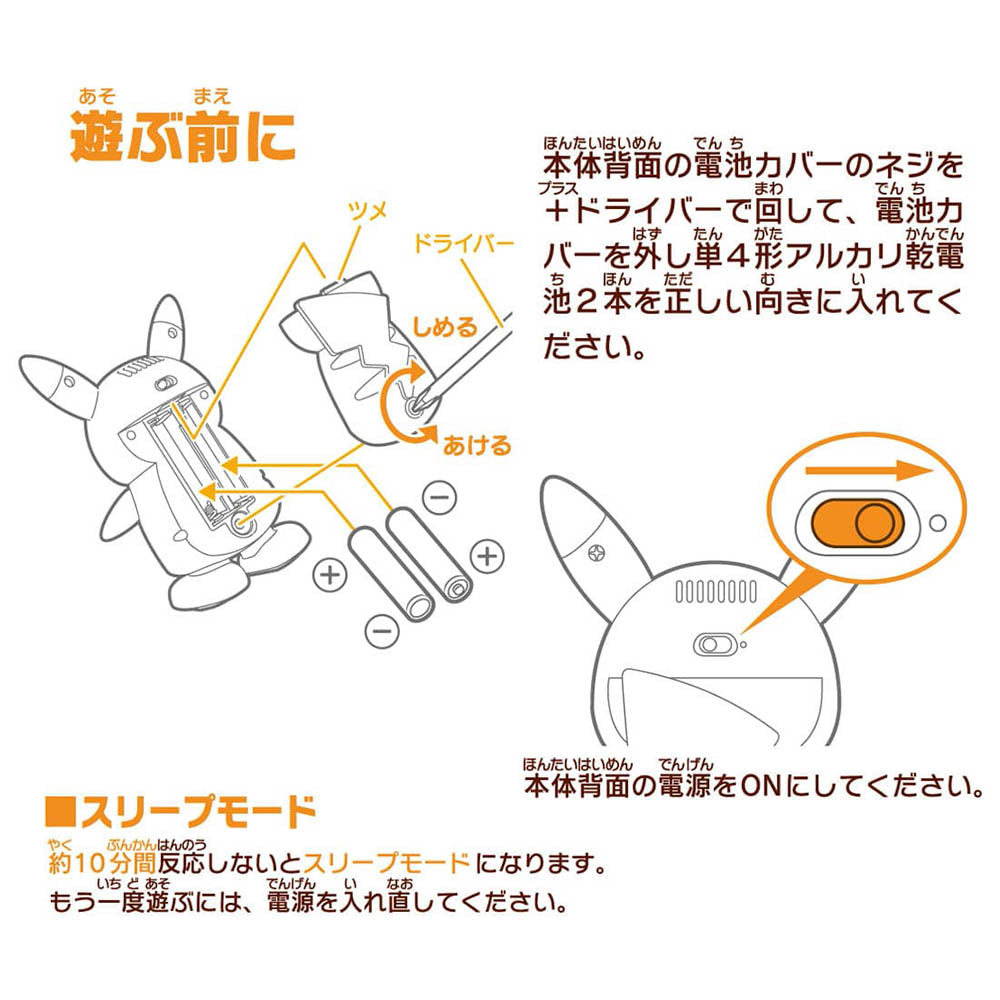 遊ぶ前に

ツメ
ドライバー
しめる
あける

本体背面の電池カバーのネジを＋ドライバーで回して、電池カバーを外し単４形アルカリ乾電池２本を正しい向きに入れてください。

本体背面の電源をONにしてください。

■スリープモード
約10分間反応しないとスリープモードになります。
もう一度遊ぶには、電源を入れ直してください。